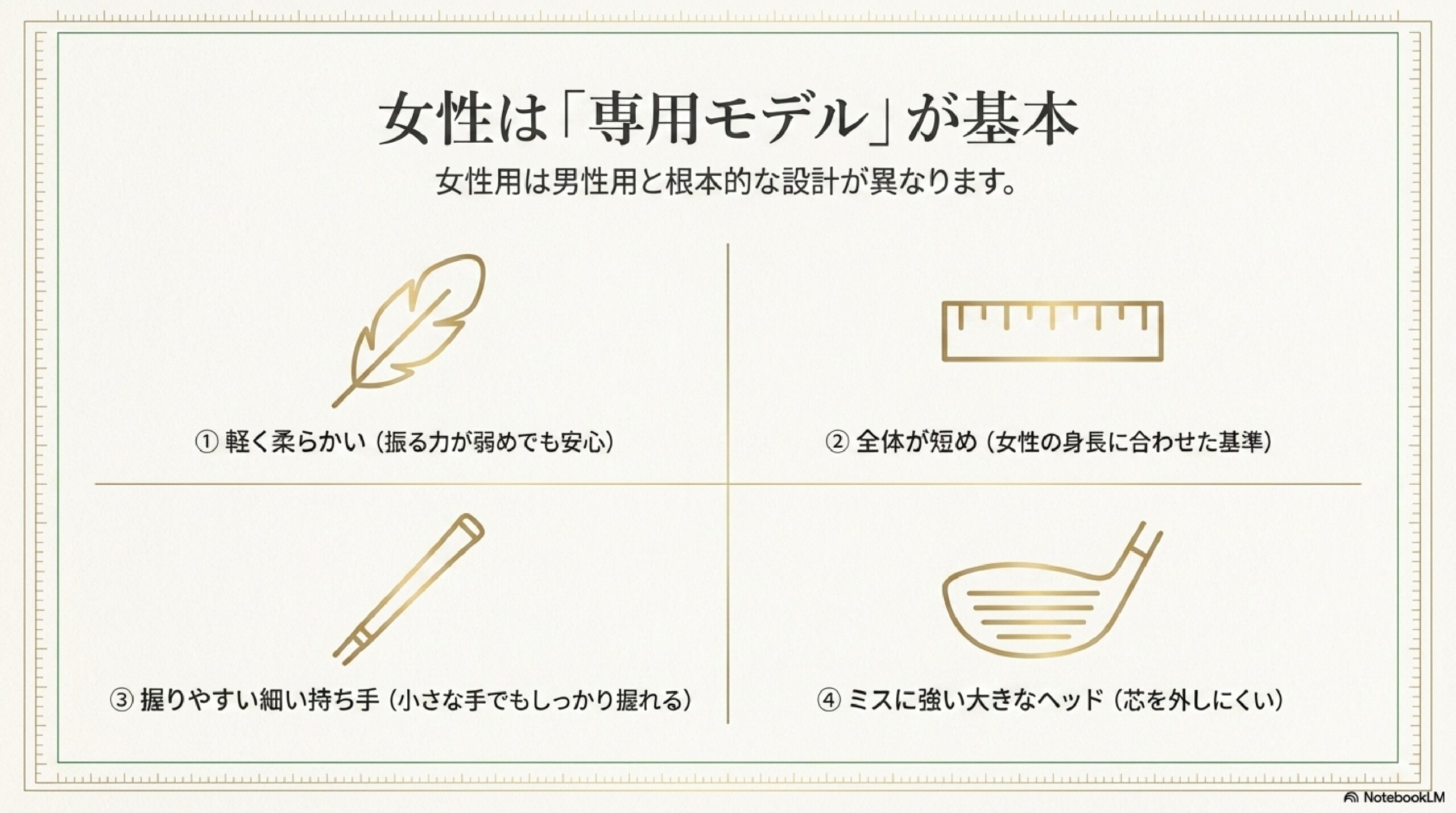 女性は「専用モデル」が基本

女性用は男性用と根本的な設計が異なります。

① 軽く柔らかい（振る力が弱めでも安心）

② 全体が短め（女性の身長に合わせた基準）

③ 握りやすい細い持ち手（小さな手でもしっかり握れる）

④ ミスに強い大きなヘッド（芯を外しにくい）

NotebookLM